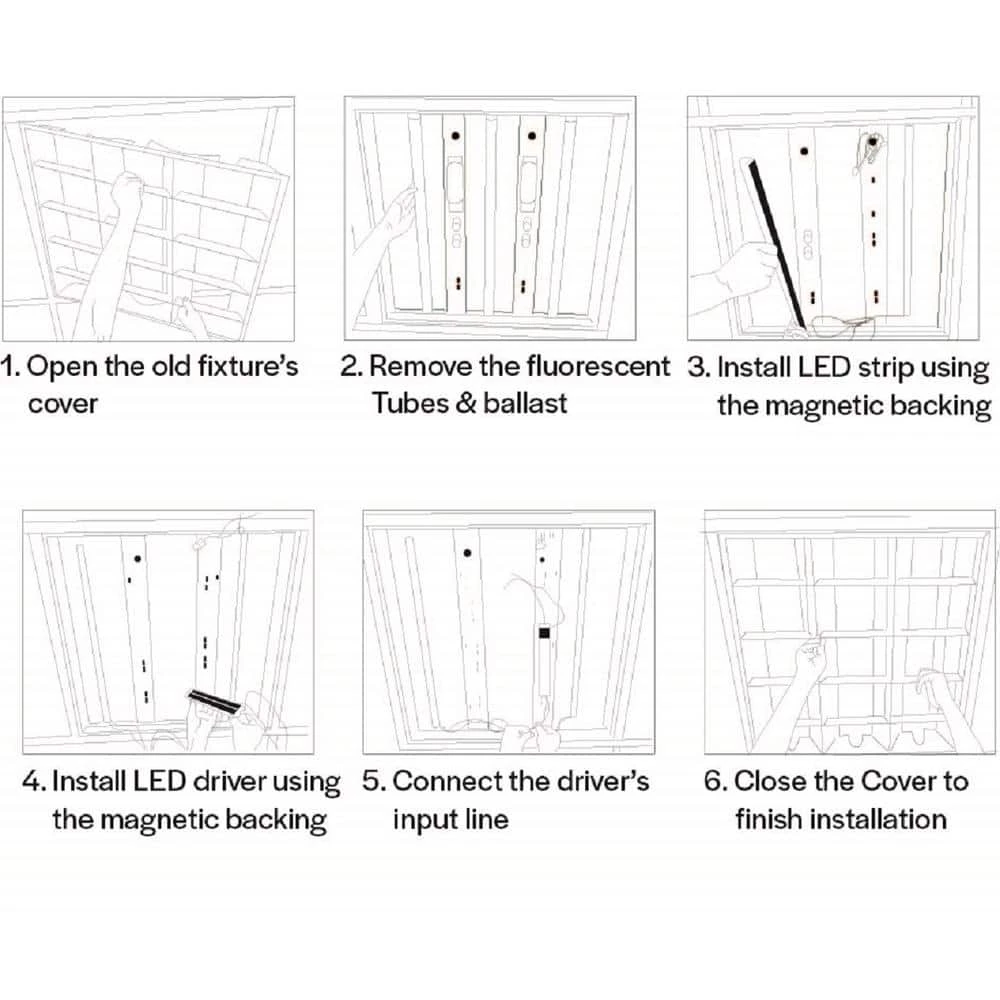 1. Open the old fixture's cover

2. Remove the fluorescent Tubes & ballast

3. Install LED strip using the magnetic backing

4. Install LED driver using the magnetic backing

5. Connect the driver's input line

6. Close the Cover to finish installation